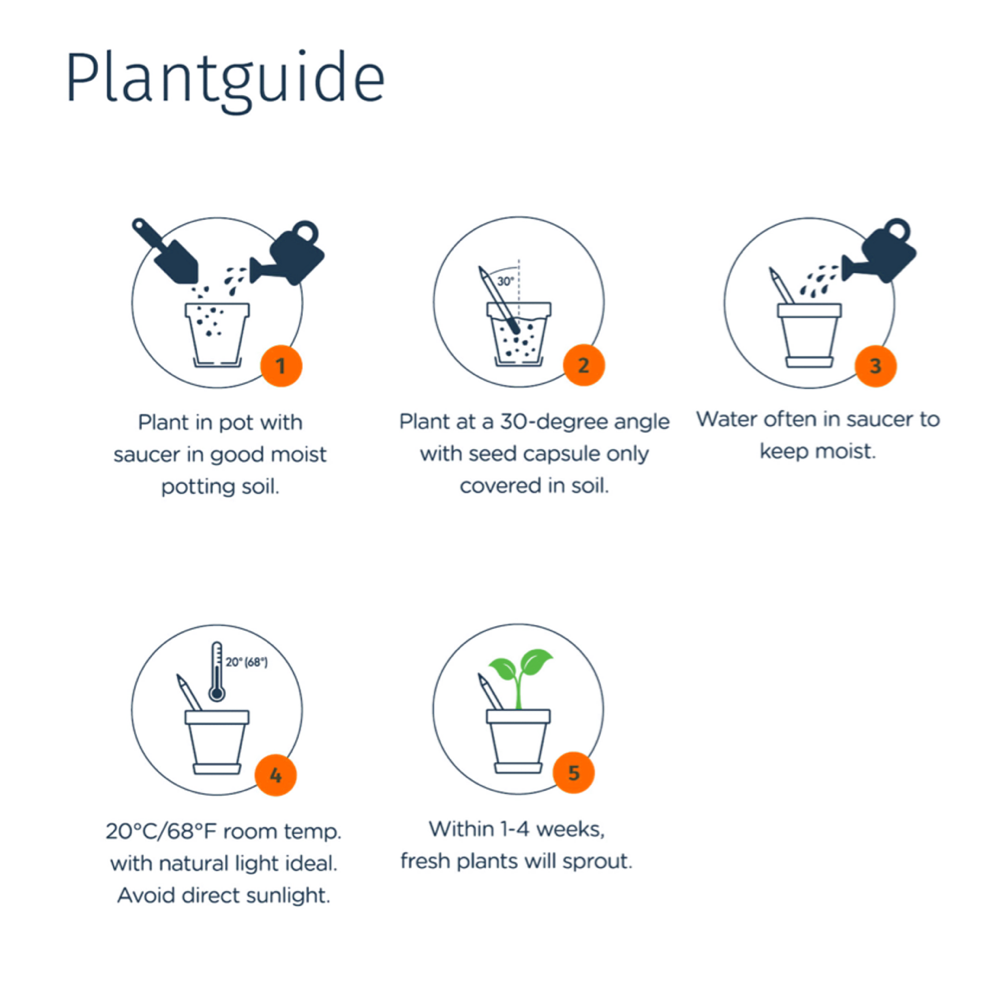 Plantguide

1

Plant in pot with saucer in good moist potting soil.

30°

2

Plant at a 30-degree angle with seed capsule only covered in soil.

3

Water often in saucer to keep moist.

20° (68°)

4

20°C/68°F room temp. with natural light ideal. Avoid direct sunlight.

5

Within 1-4 weeks, fresh plants will sprout.